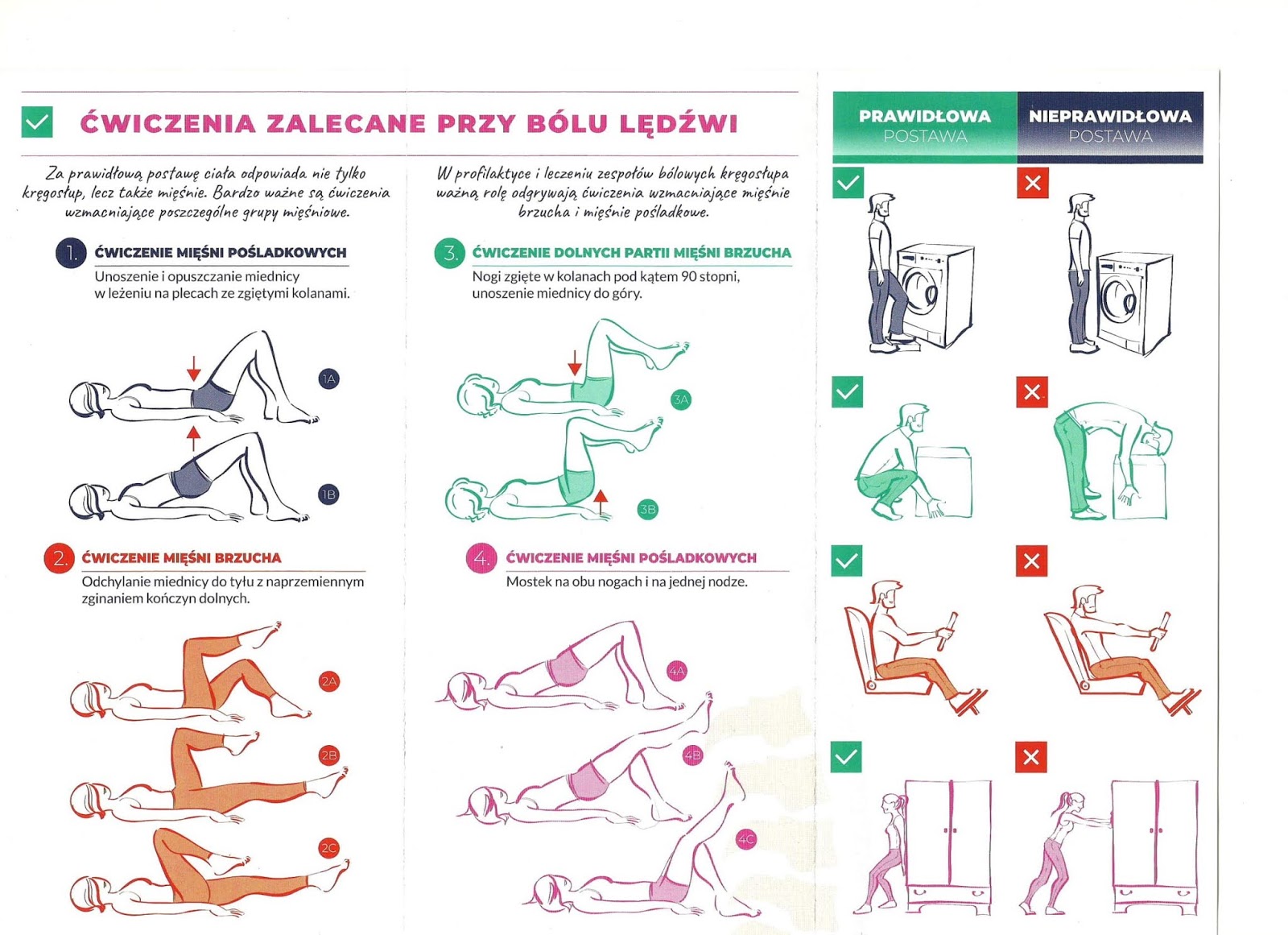 ĆWICZENIA ZALECANE PRZY BÓLU LĘDŹWI

Za prawidłową postawę ciała odpowiada nie tylko kręgosłup, lecz także mięśnie. Bardzo ważne są ćwiczenia wzmacniające poszczególne grupy mięśniowe.

1. ĆWICZENIE MIĘŚNI POŚLADKOWYCH
Unoszenie i opuszczanie miednicy w leżeniu na plecach ze zgiętymi kolanami.

1A
1B

2. ĆWICZENIE MIĘŚNI BRZUCHA
Odchylanie miednicy do tyłu z naprzemiennym zginaniem kończyn dolnych.

2A
2B
2C

W profilaktyce i leczeniu zespołów bólowych kręgosłupa ważną rolę odgrywają ćwiczenia wzmacniające mięśnie brzucha i mięśnie pośladkowe.

3. ĆWICZENIE DOLNYCH PARTII MIĘŚNI BRZUCHA
Nogi zgięte w kolanach pod kątem 90 stopni, unoszenie miednicy do góry.

3A
3B

4. ĆWICZENIE MIĘŚNI POŚLADKOWYCH
Mostek na obu nogach i na jednej nodze.

4A
4B
4C

PRAWIDŁOWA POSTAWA

NIEPRAWIDŁOWA POSTAWA