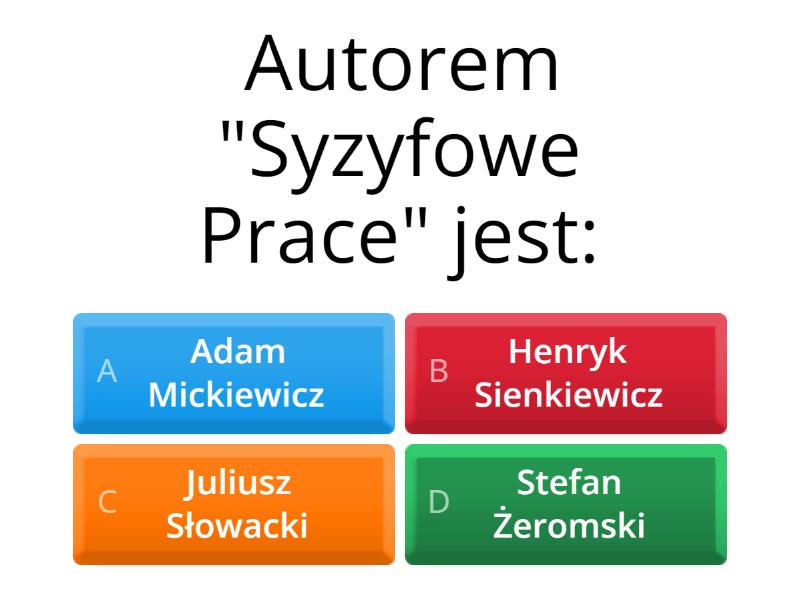 Autorem "Syzyfowe Prace" jest:

A Adam Mickiewicz

B Henryk Sienkiewicz

C Juliusz Słowacki

D Stefan Żeromski