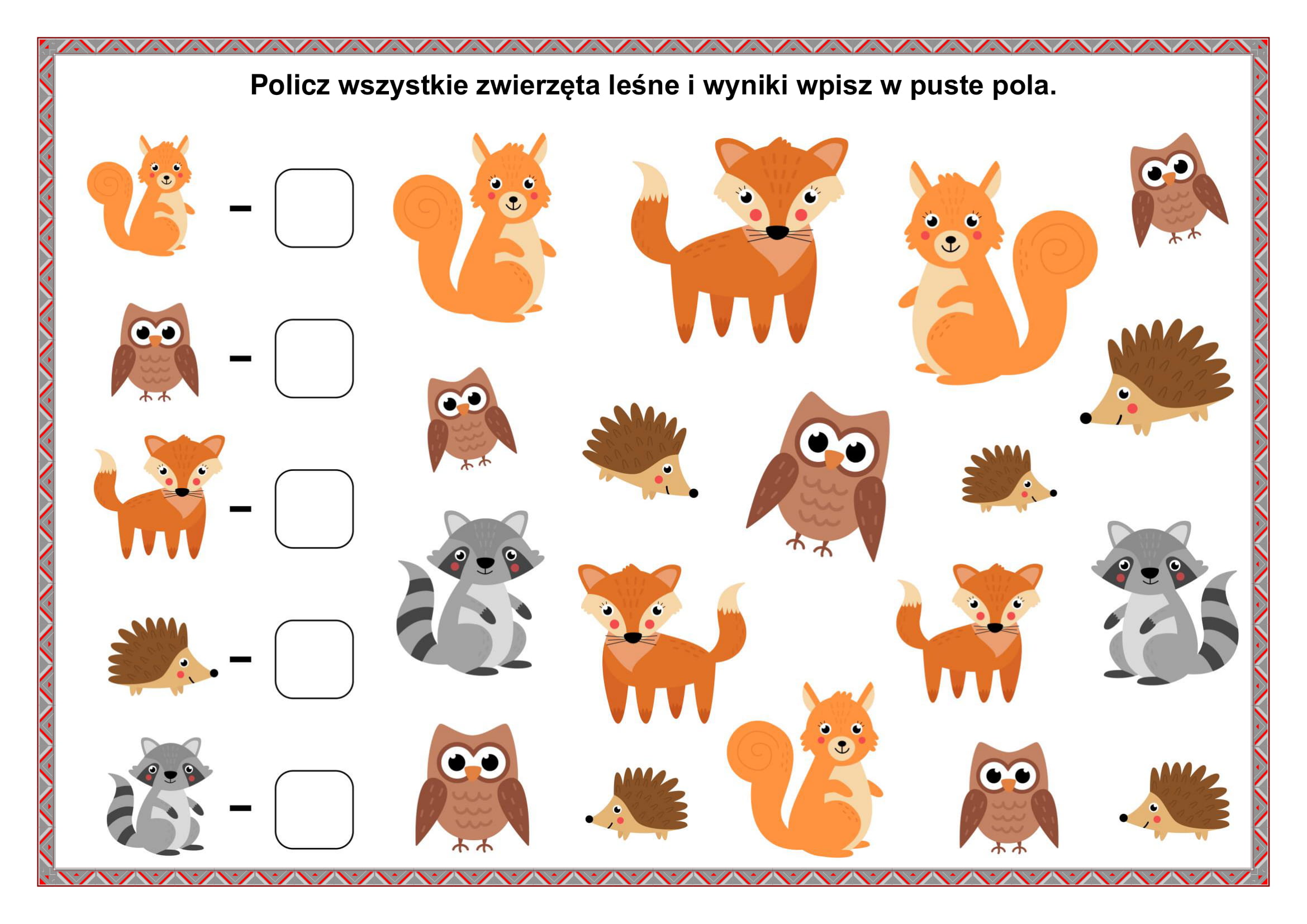 Policz wszystkie zwierzęta leśne i wyniki wpisz w puste pola.

–

–

–

–

–